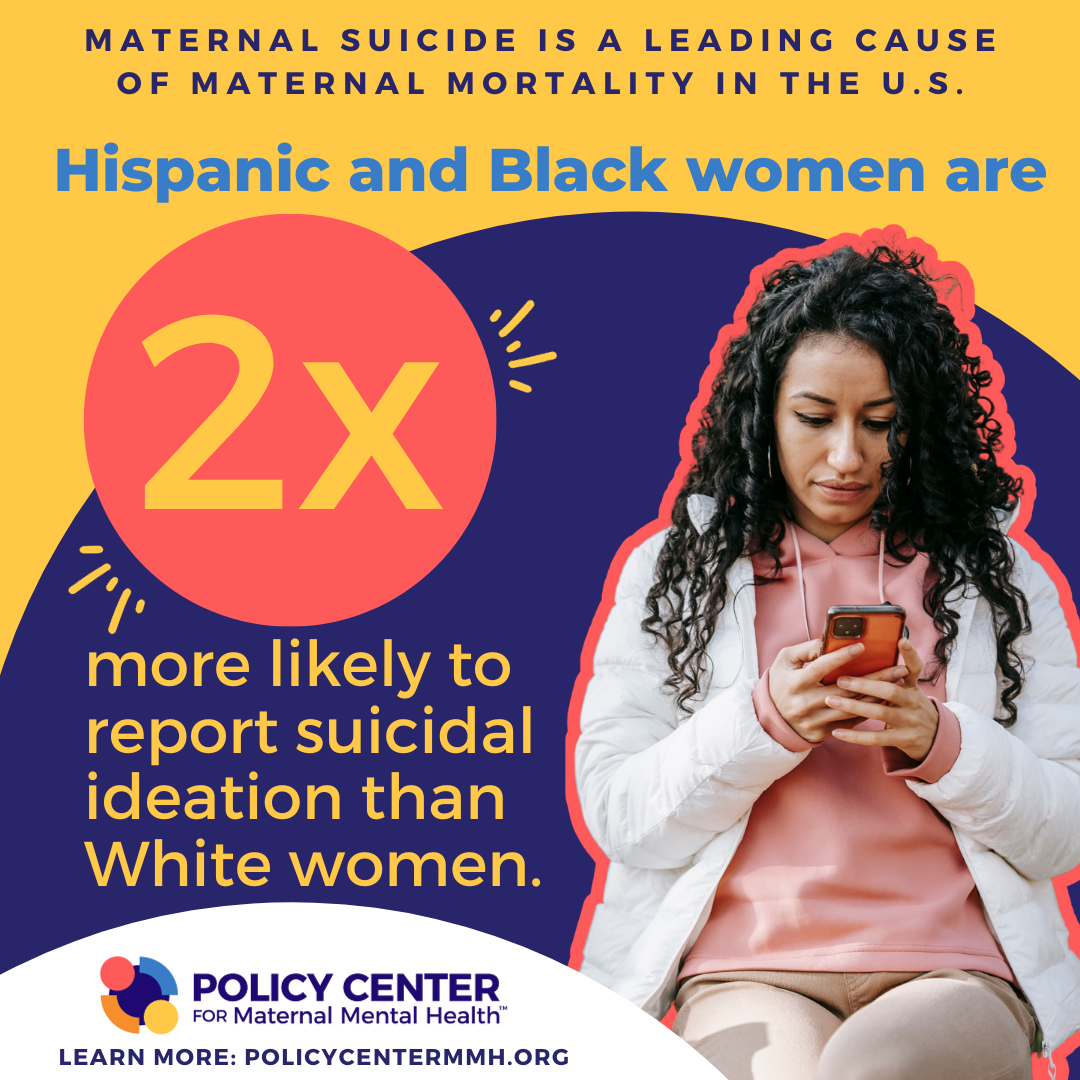 MATERNAL SUICIDE IS A LEADING CAUSE OF MATERNAL MORTALITY IN THE U.S.

Hispanic and Black women are

2x

more likely to report suicidal ideation than White women.

POLICY CENTER FOR Maternal Mental Health™

LEARN MORE: POLICYCENTERMMH.ORG